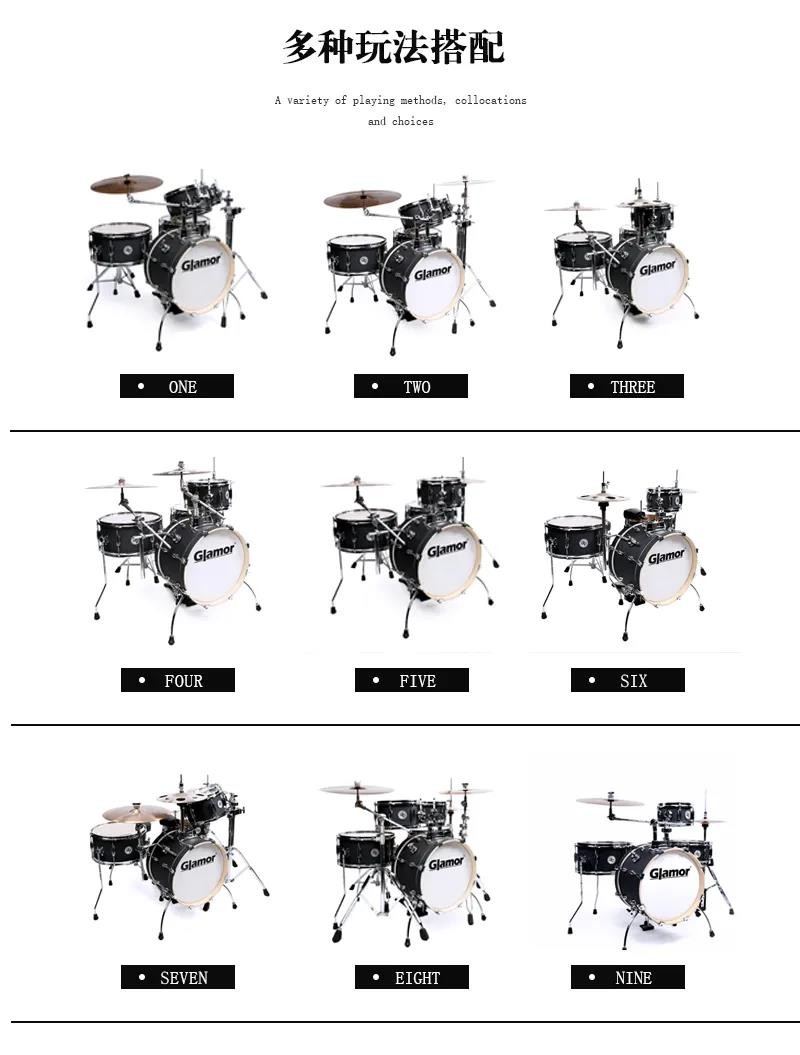 多种玩法搭配

A variety of playing methods, collocations and choices

Glamor

• ONE

Glamor

• TWO

Glamor

• THREE

Glamor

• FOUR

Glamor

• FIVE

Glamor

• SIX

Glamor

• SEVEN

Glamor

• EIGHT

Glamor

• NINE